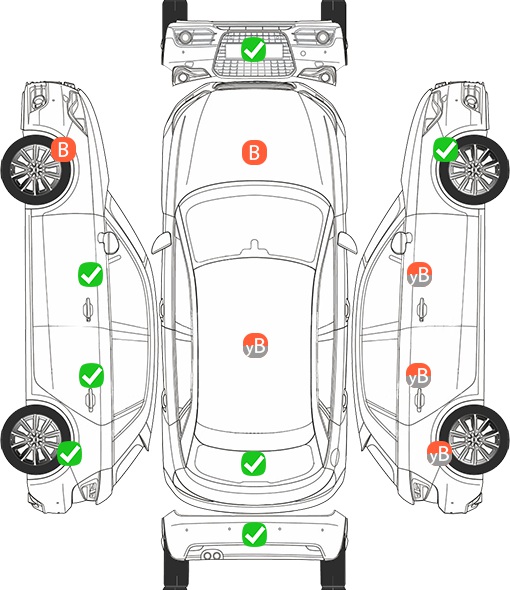 B
B
yB
yB
yB
yB