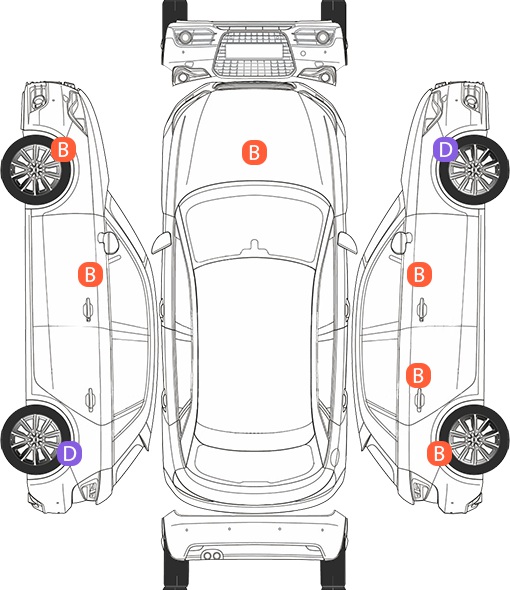 B
B
D
B
B
B
D
B