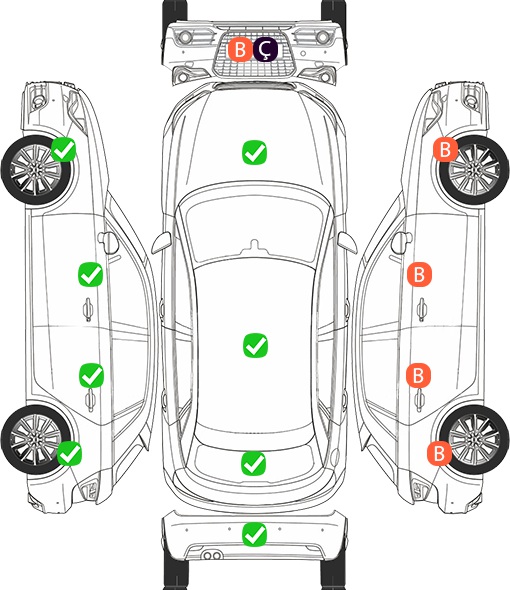 B Ç

B

B

B

B