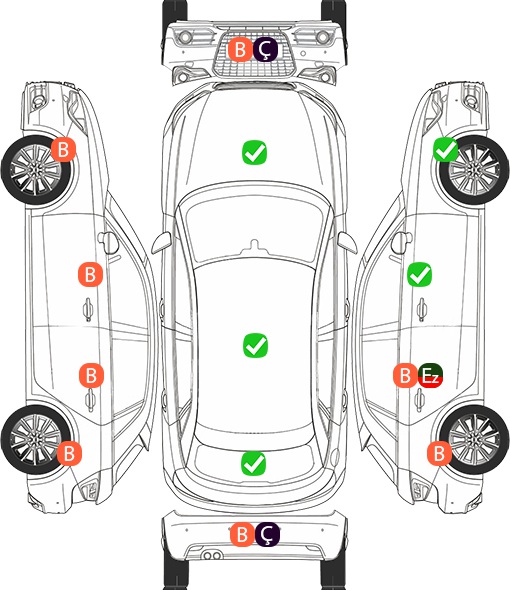 B Ç
B
B
B
B
B Ez
B
B Ç