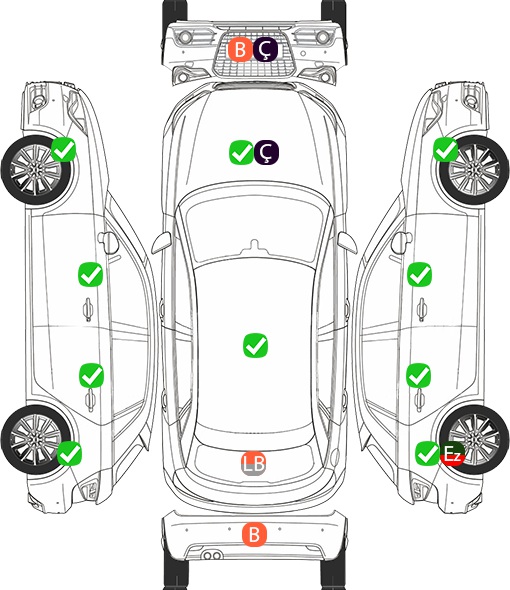 B Ç

Ç

LB

Ez

B