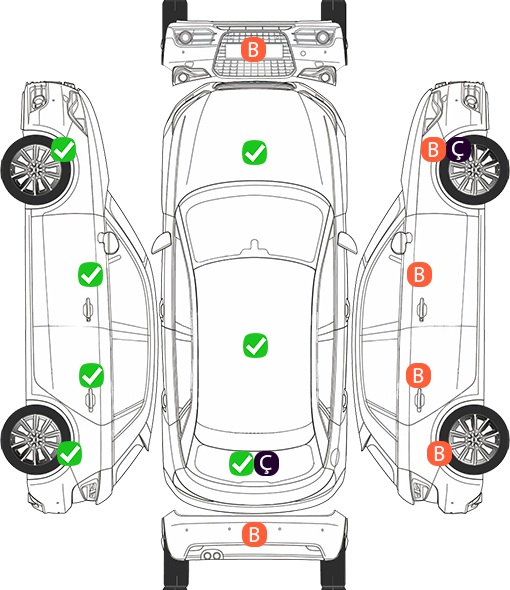 B

B Ç

B

B

B

Ç

B