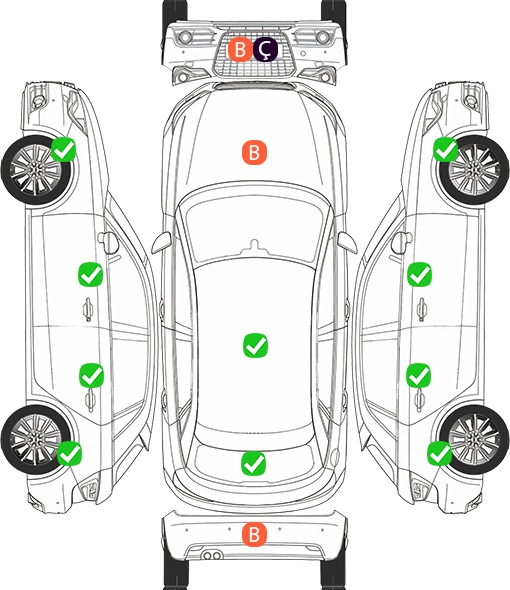 B Ç

B

B