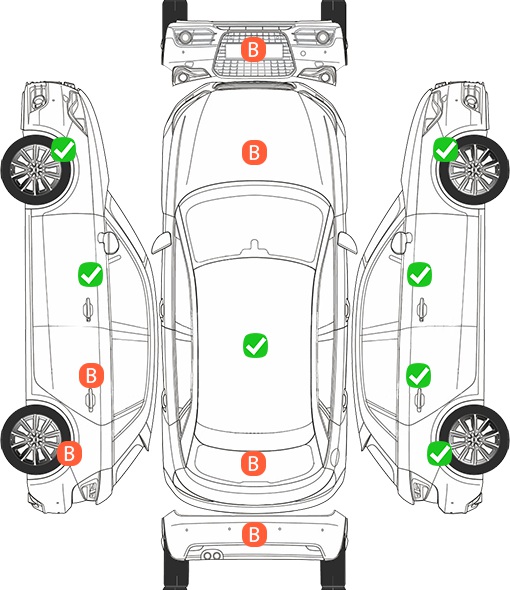 B
B
B
B
B
B