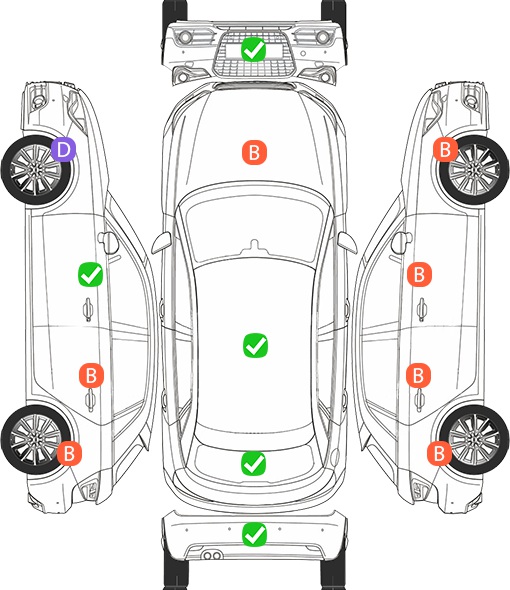 D
B
B
B
B
B
B
B