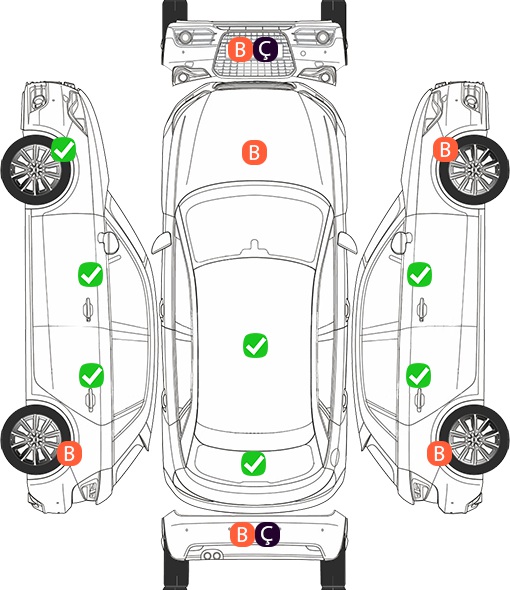 B Ç

B

B

B

B

B Ç