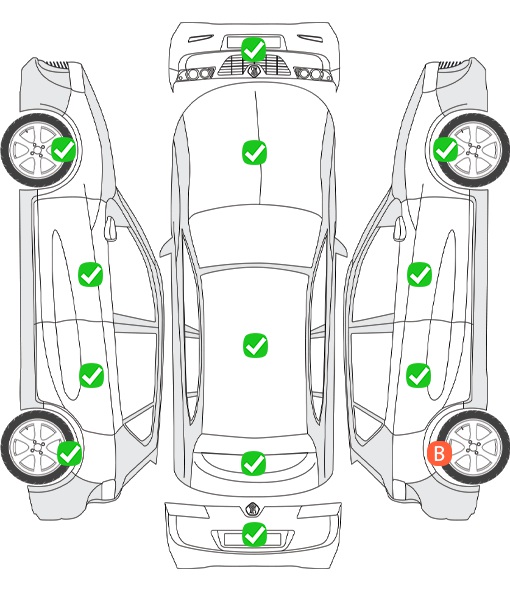 B