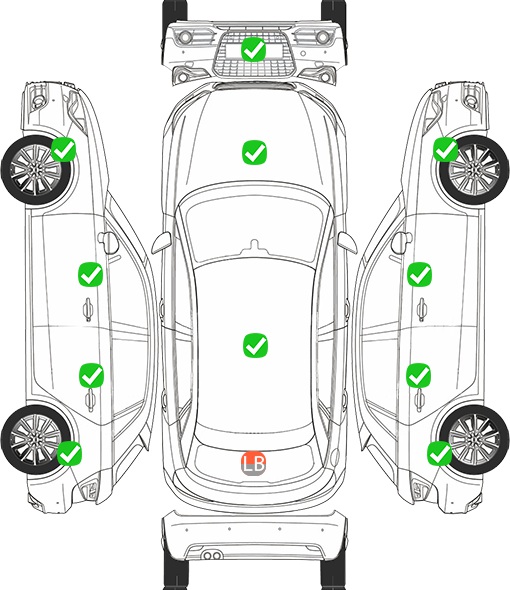 LB