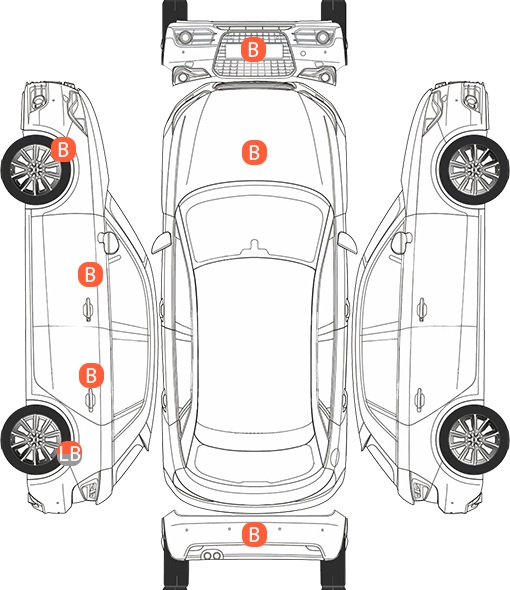 B
B
B
B
B
LB
B