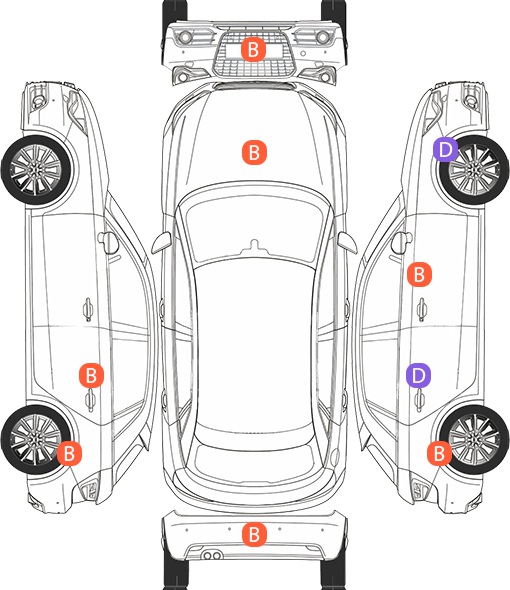 B

B

D

B

B

D

B

B

B