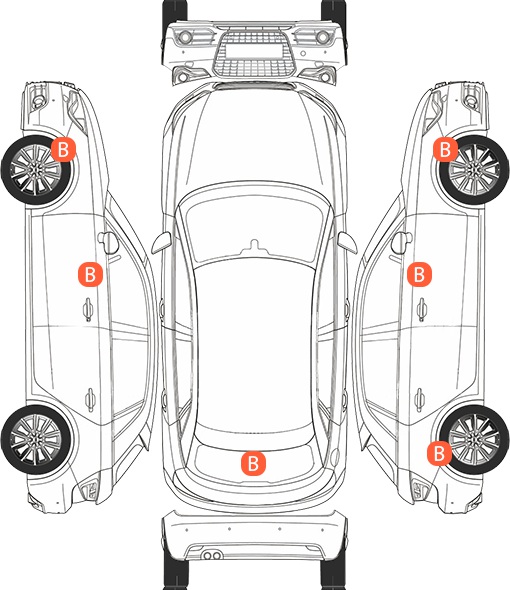 B
B
B
B
B
B