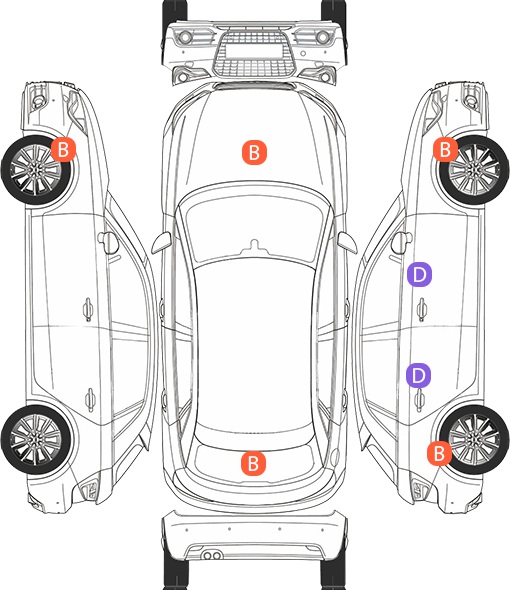 B
B
B
D
D
B
B