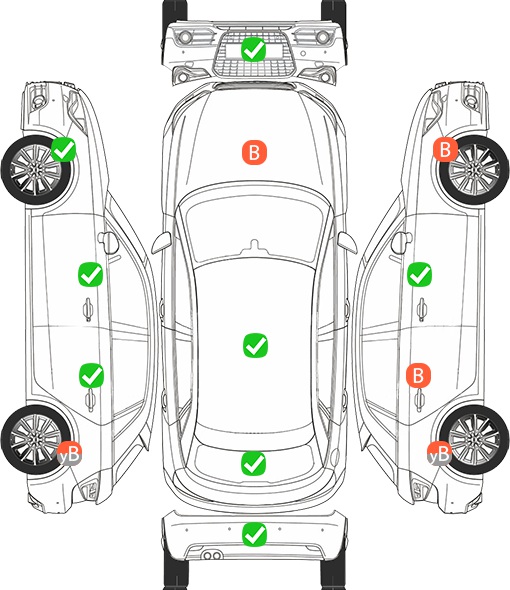 B
B
B
yB
yB