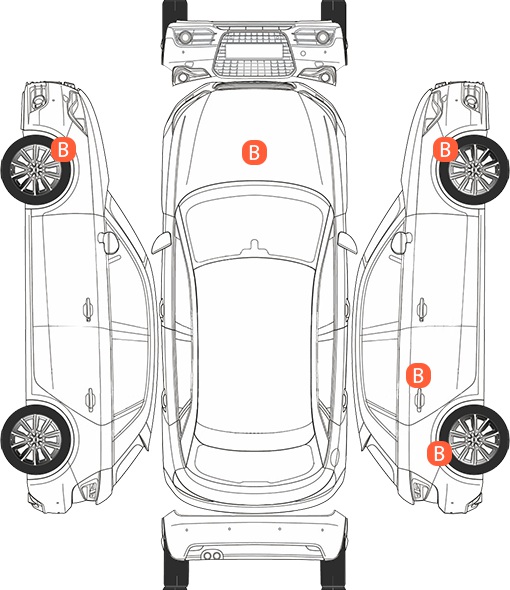 B
B
B
B
B