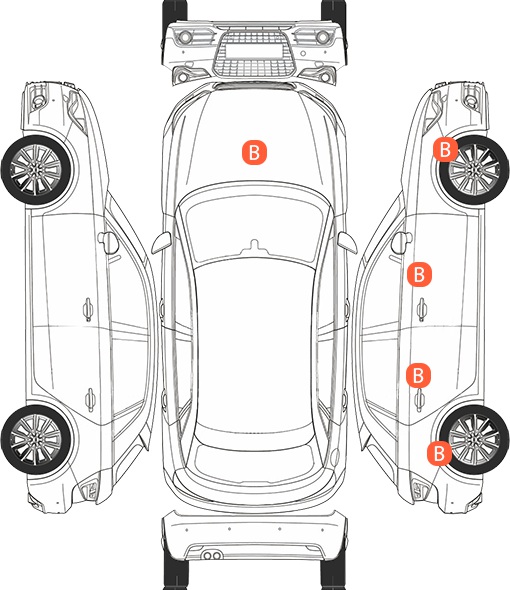 B
B
B
B
B