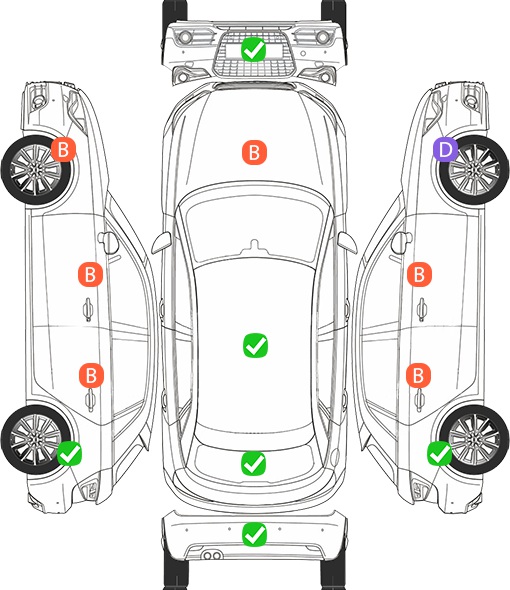 B
B
D
B
B
B
B