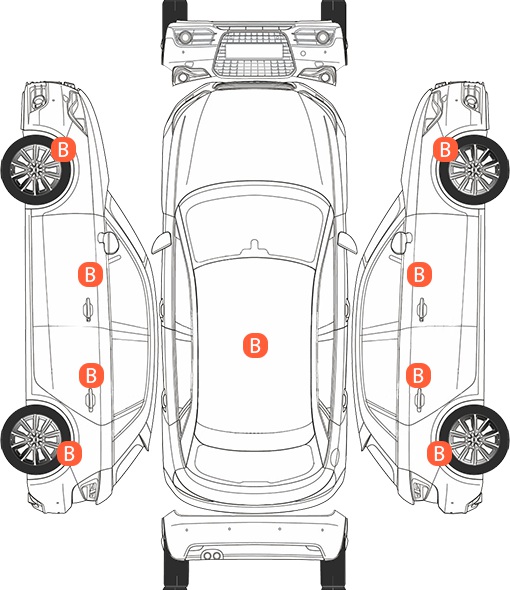 B
B
B
B
B
B
B
B
B