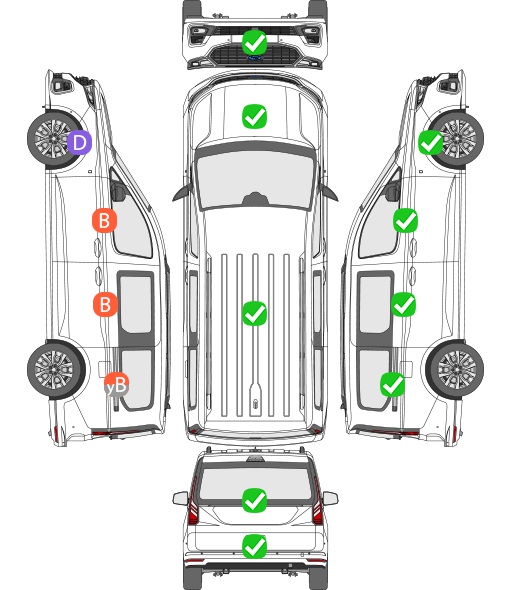 D
B
B
yB