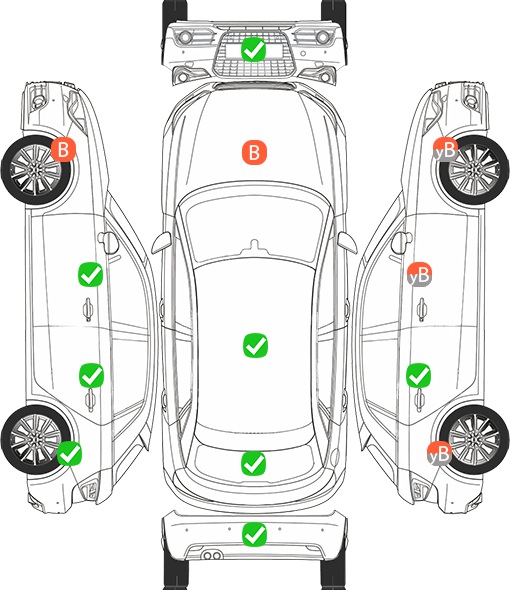 B
B
yB
yB
yB