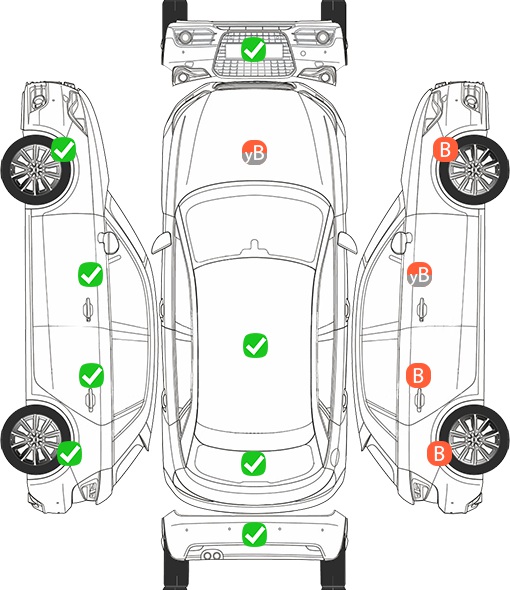 yB
B
yB
B
B