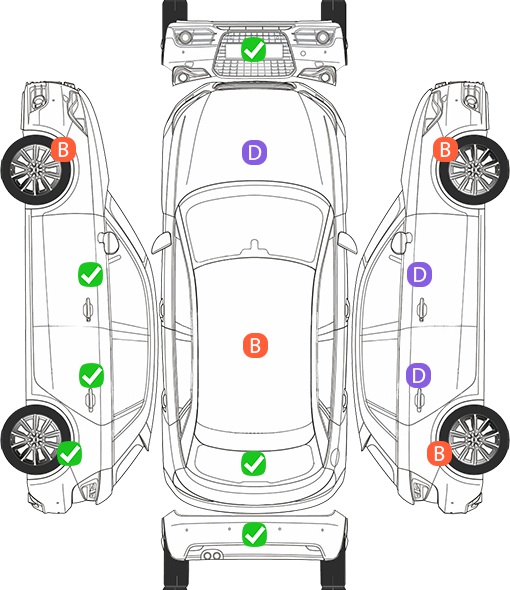 B
D
B
D
B
D
B