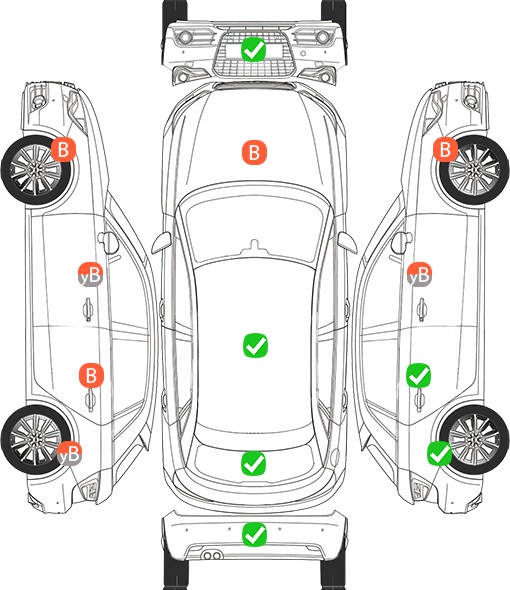 B
B
B
yB
yB
B
yB