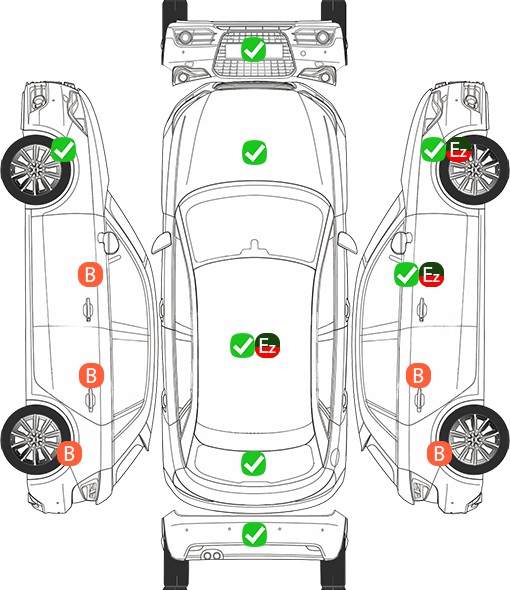 Ez

B

Ez

Ez

B

B

B

B