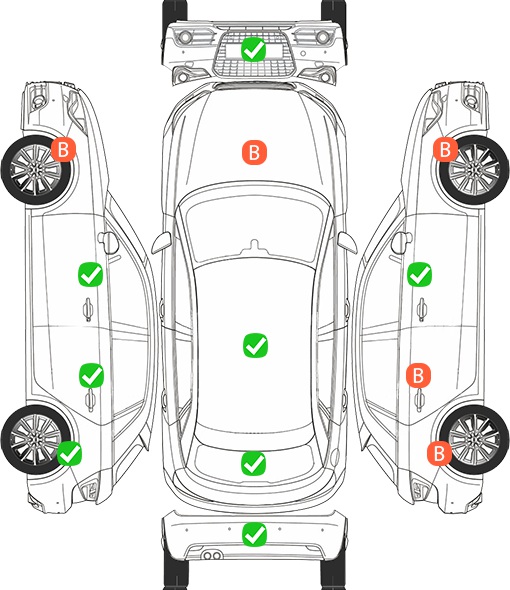 B

B

B

B

B