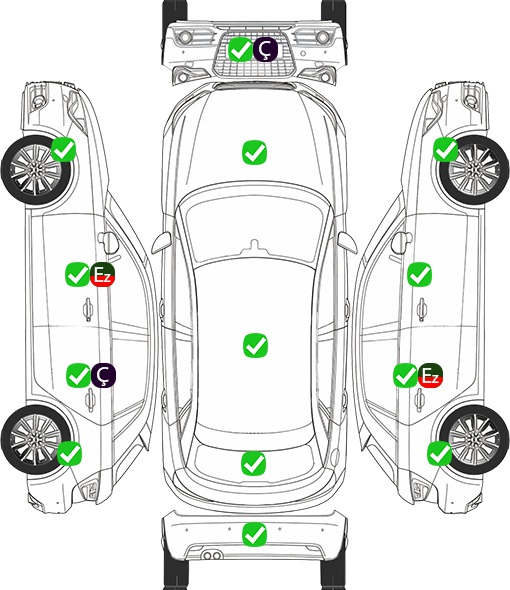 Ç

Ez

Ç

Ez