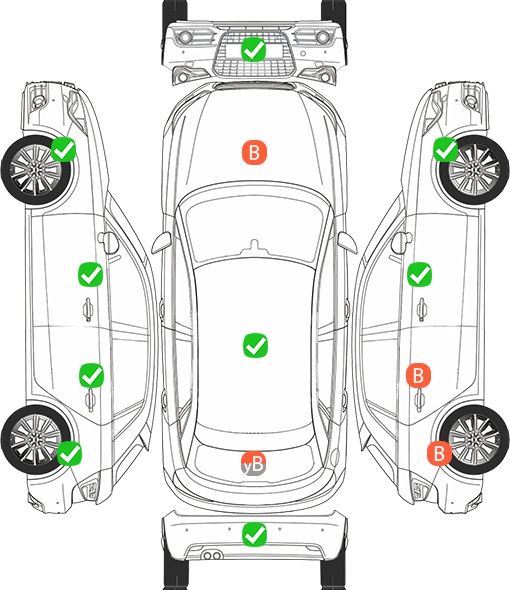 B

B

yB

B